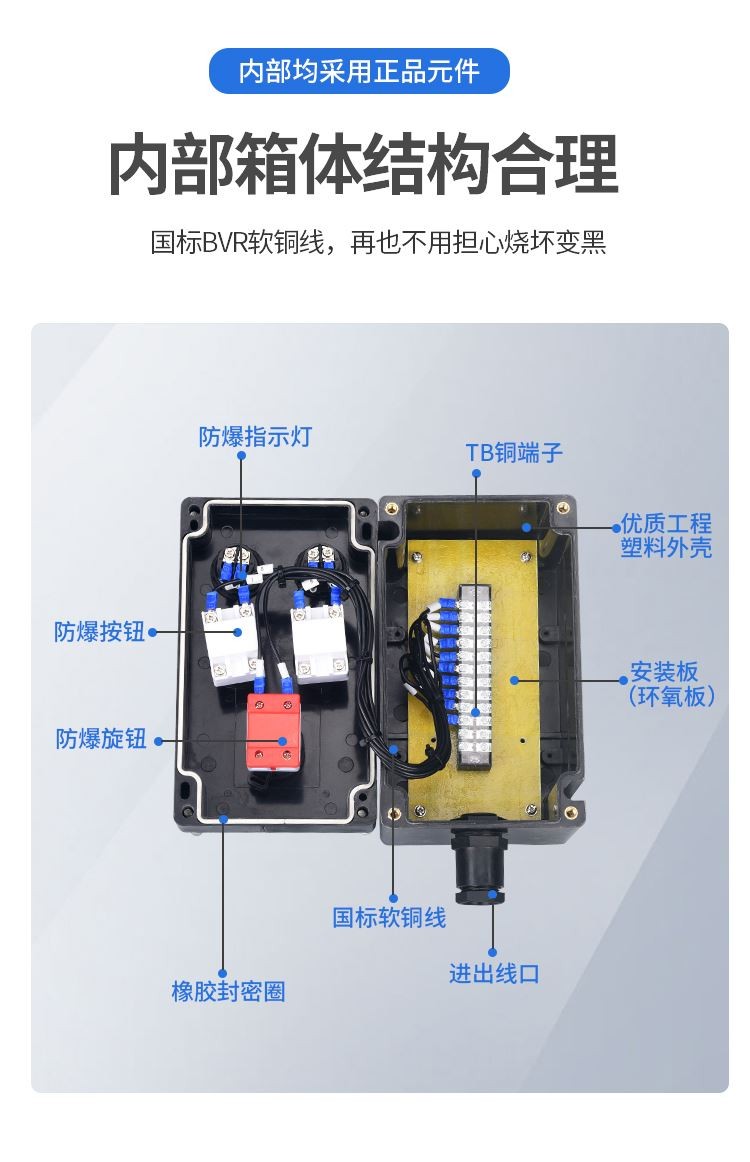 内部均采用正品元件

内部箱体结构合理

国标BVR软铜线，再也不用担心烧坏变黑

防爆指示灯

TB铜端子

优质工程塑料外壳

防爆按钮

安装板（环氧板）

防爆旋钮

国标软铜线

进出线口

橡胶封密圈